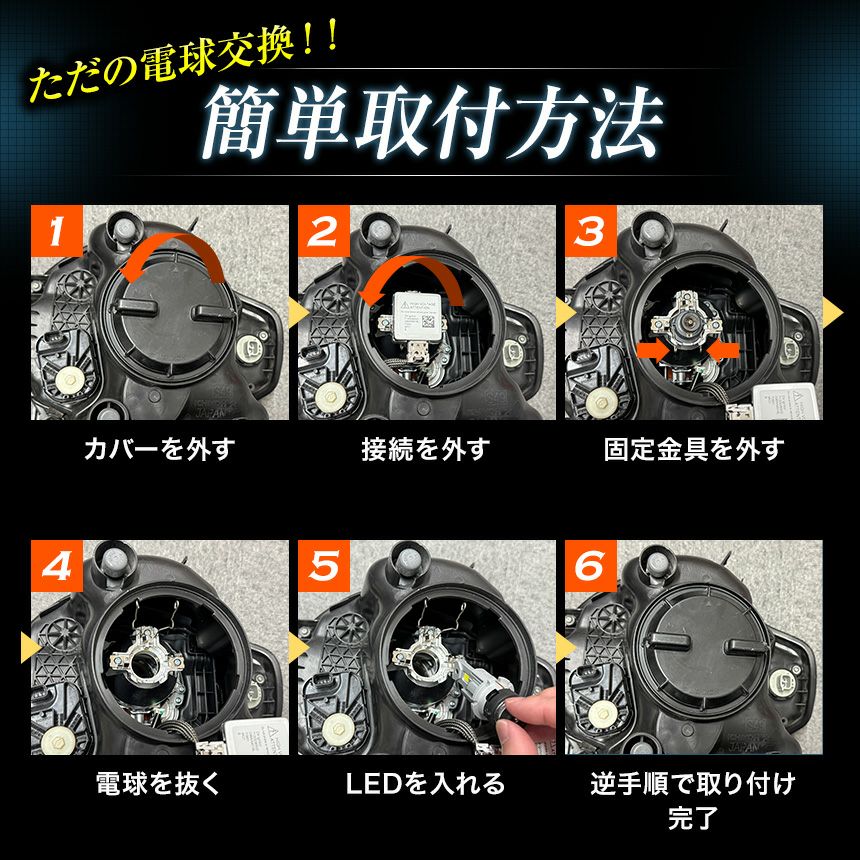 ただの電球交換！！
簡単取付方法

1
カバーを外す

2
接続を外す

3
固定金具を外す

4
電球を抜く

5
LEDを入れる

6
逆手順で取り付け完了